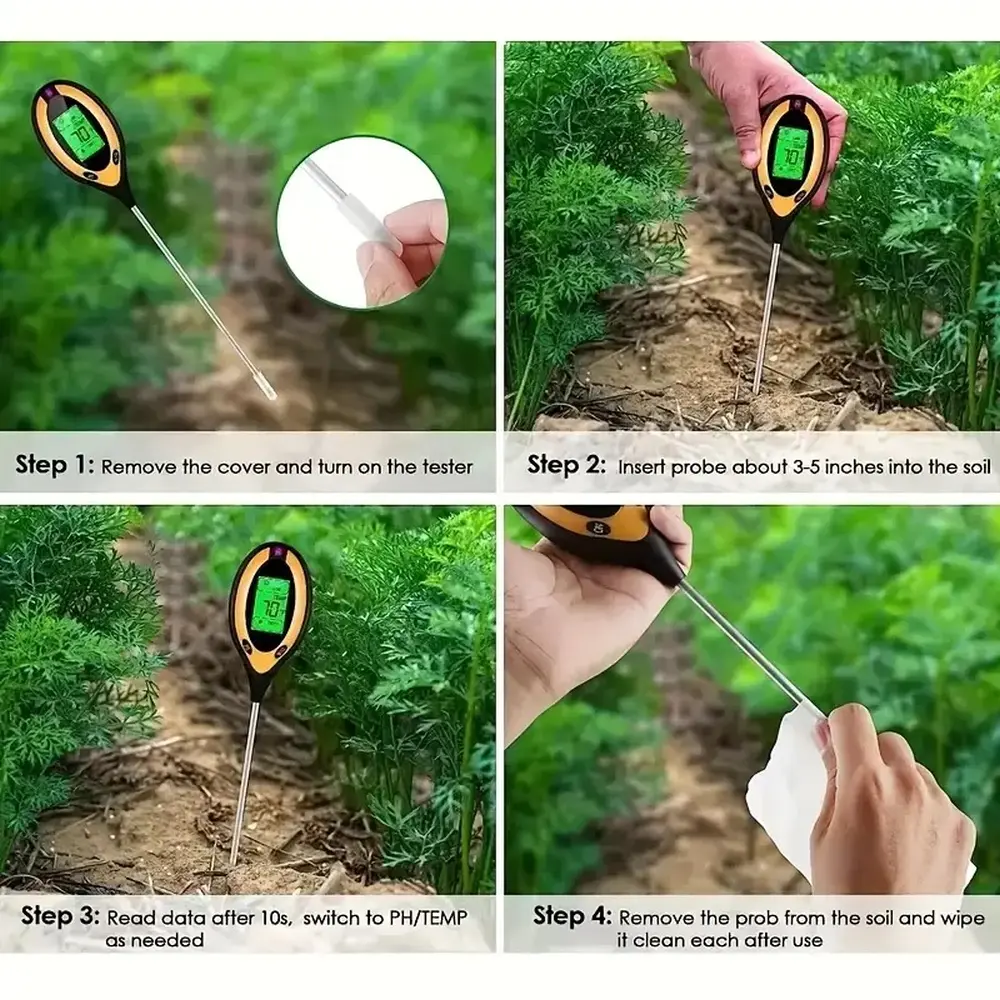 70

Step 1: Remove the cover and turn on the tester

70

Step 2: Insert probe about 3-5 inches into the soil

70

Step 3: Read data after 10s, switch to PH/TEMP as needed

Step 4: Remove the prob from the soil and wipe it clean each after use